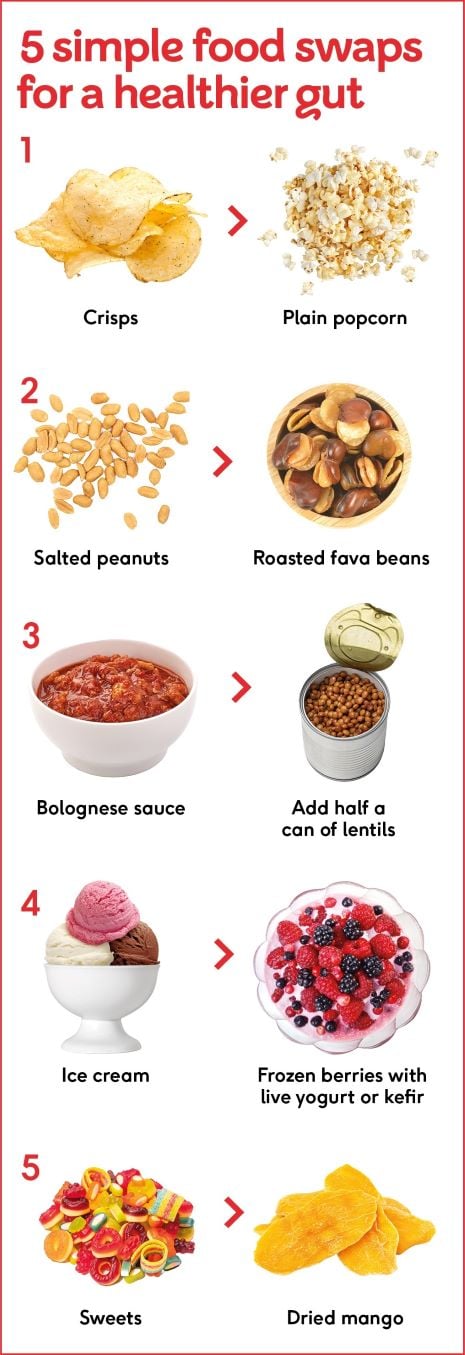 5 simple food swaps for a healthier gut

1

Crisps

Plain popcorn

2

Salted peanuts

Roasted fava beans

3

Bolognese sauce

Add half a can of lentils

4

Ice cream

Frozen berries with live yogurt or kefir

5

Sweets

Dried mango